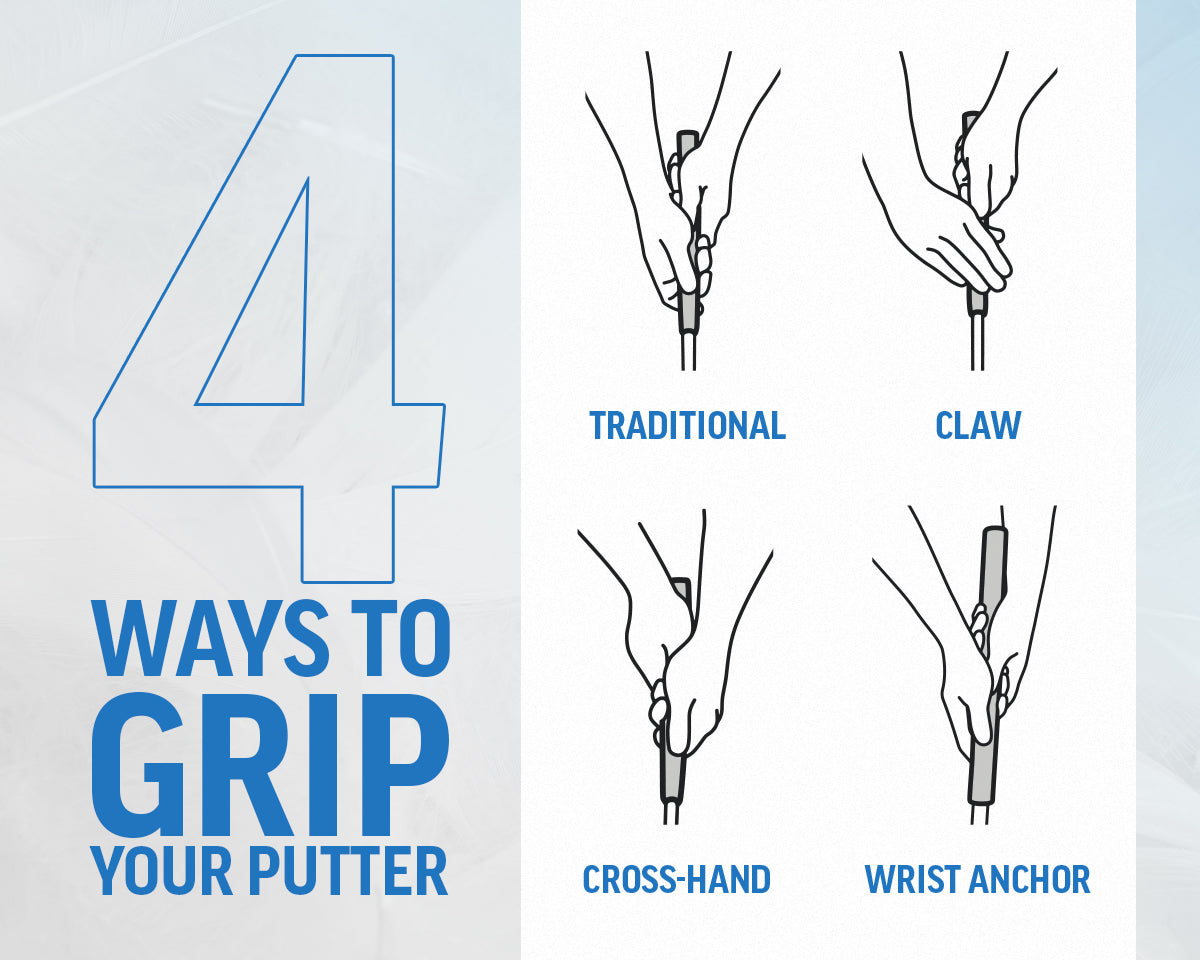 4
WAYS TO
GRIP
YOUR PUTTER

TRADITIONAL

CLAW

CROSS-HAND

WRIST ANCHOR